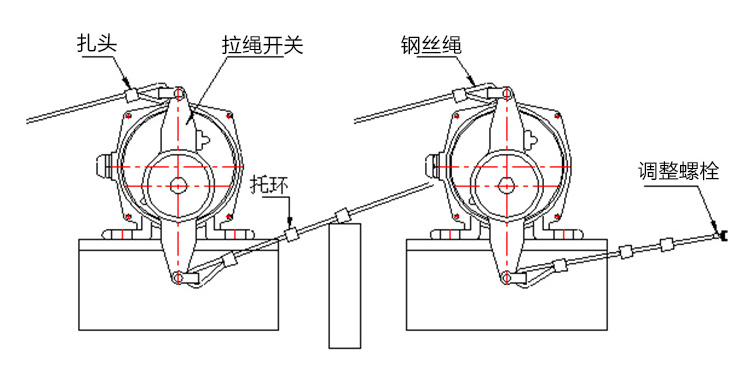 扎头
拉绳开关
钢丝绳
托环
调整螺栓