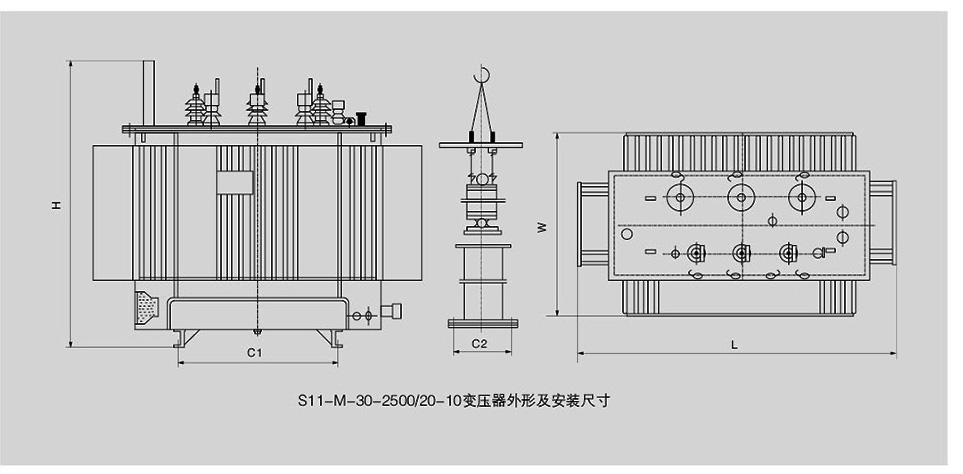 H

C1

C2

W

L

S11-M-30-2500/20-10变压器外形及安装尺寸